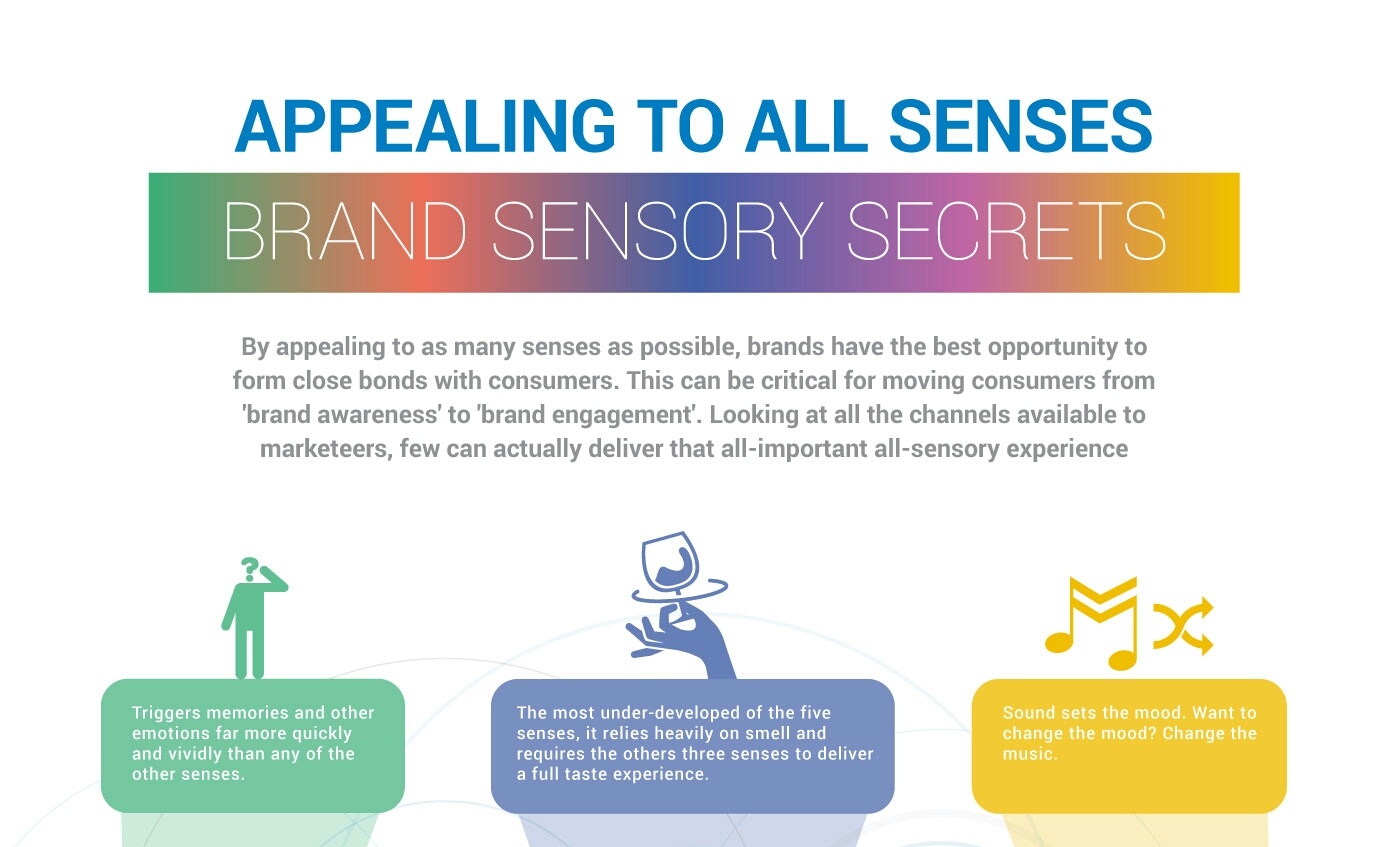 APPEALING TO ALL SENSES

BRAND SENSORY SECRETS

By appealing to as many senses as possible, brands have the best opportunity to form close bonds with consumers. This can be critical for moving consumers from 'brand awareness' to 'brand engagement'. Looking at all the channels available to marketeers, few can actually deliver that all-important all-sensory experience

?

Triggers memories and other emotions far more quickly and vividly than any of the other senses.

The most under-developed of the five senses, it relies heavily on smell and requires the others three senses to deliver a full taste experience.

Sound sets the mood. Want to change the mood? Change the music.